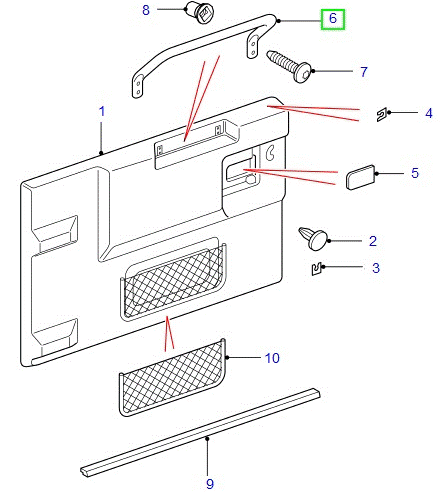 8
6
7
1
4
5
2
3
10
9