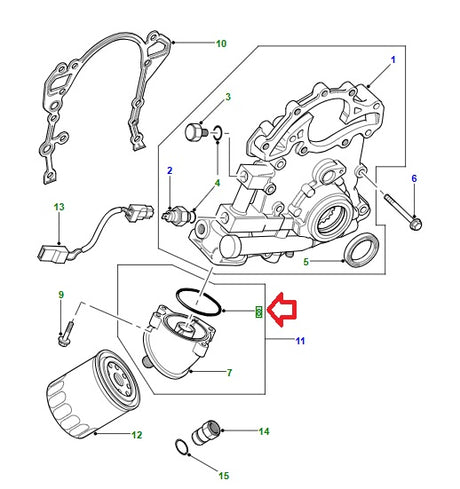 10
1
3
2
4
6
13
5
9
8
11
7
12
14
15