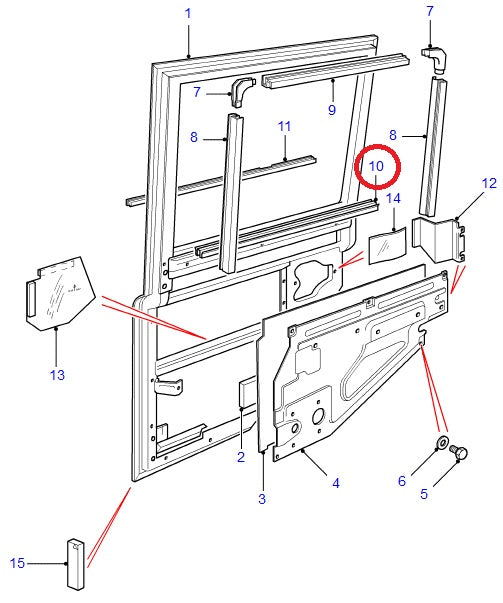 1
7
7
9
8
11
8
10
14
12
13
2
3
4
6
5
15