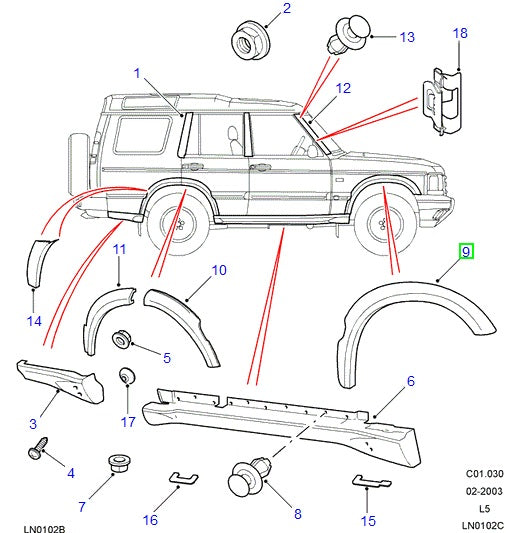 2
13
18
1
12
9
11
10
14
5
6
3
17
4
7
16
8
15
C01.030
02-2003
L5
LN0102C
LN0102B