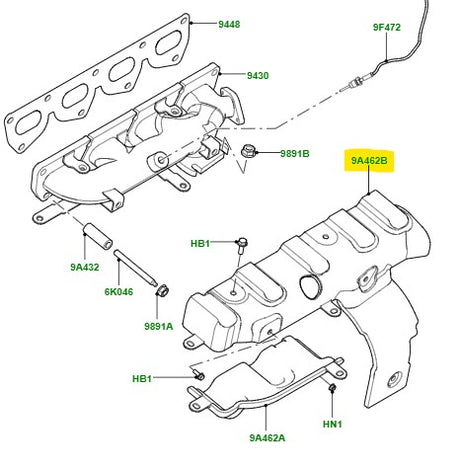 9448
9F472
9430
9891B
9A462B
HB1
9A432
6K046
9891A
HB1
HN1
9A462A