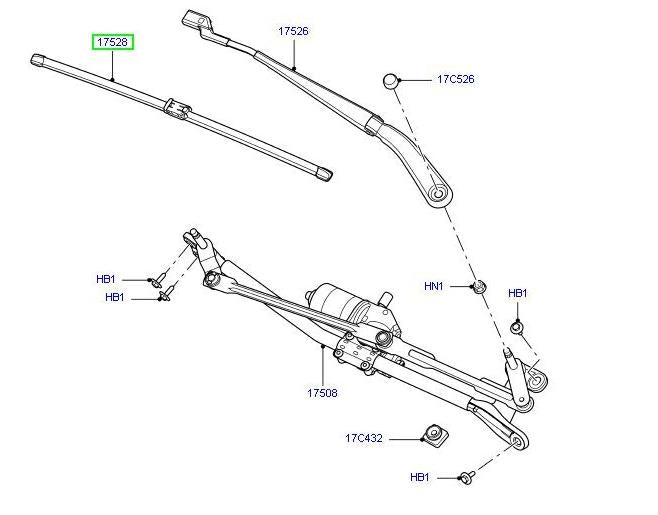 17528
17526
17C526
HB1
HB1
HN1
HB1
17508
17C432
HB1