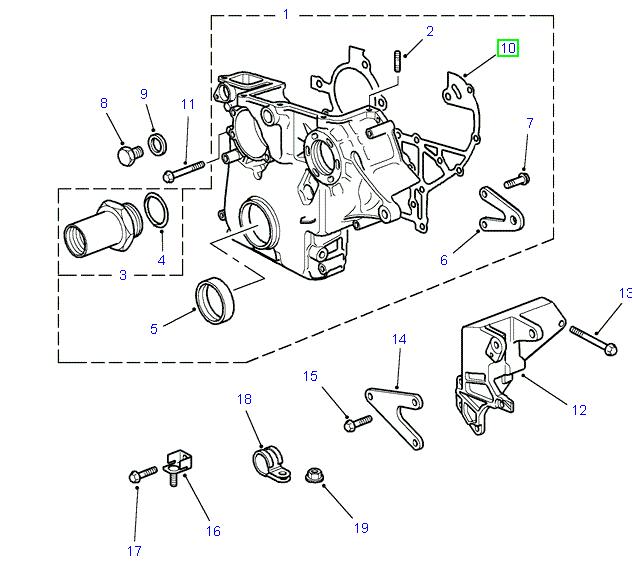 1
2
10
8
9
11
7
3
4
6
5
13
14
15
12
18
16
17
19