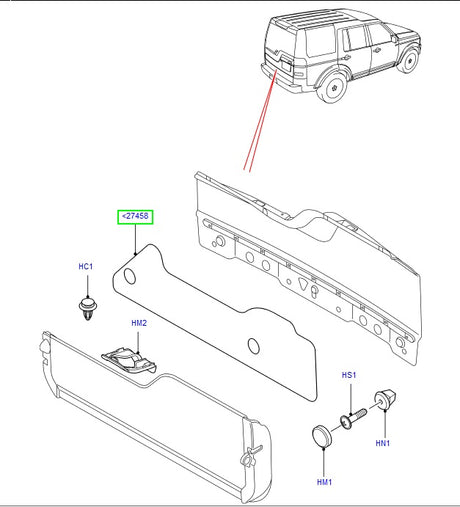 <27458

HC1

HM2

HS1

HN1

HM1