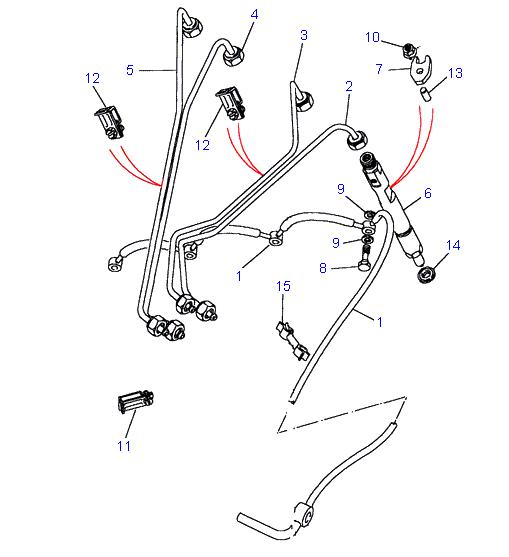 4
3
10
5
7
13
12
2
12
9
6
9
14
1
8
15
1
11