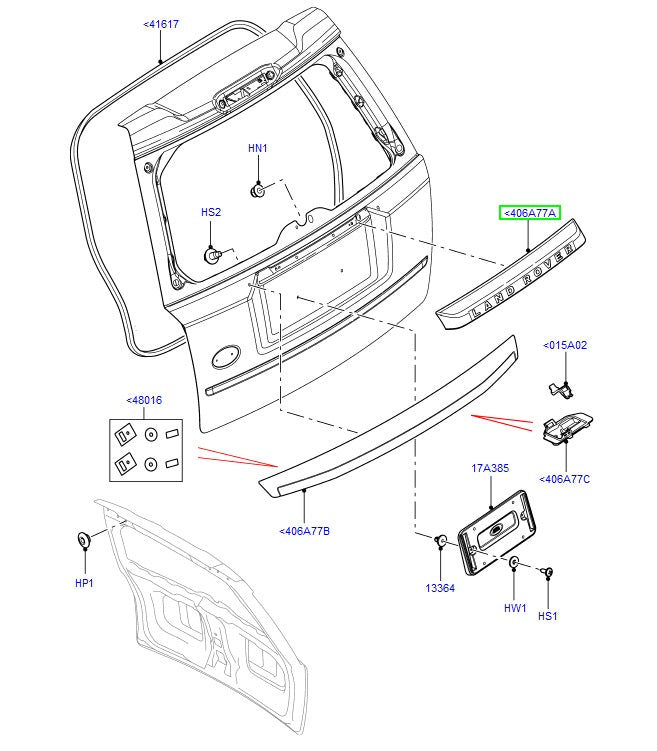 <41617

HN1

HS2

<406A77A

LAND ROVER

<015A02

<48016

<406A77C

17A385

<406A77B

HP1

13364

HW1

HS1