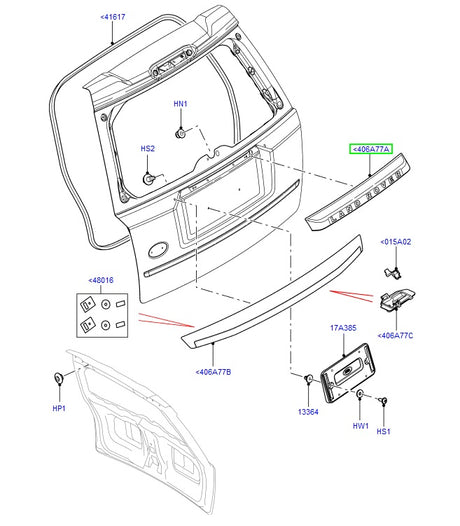 <41617

HN1

HS2

<406A77A

LAND ROVER

<015A02

<48016

<406A77C

17A385

<406A77B

HP1

13364

HW1

HS1