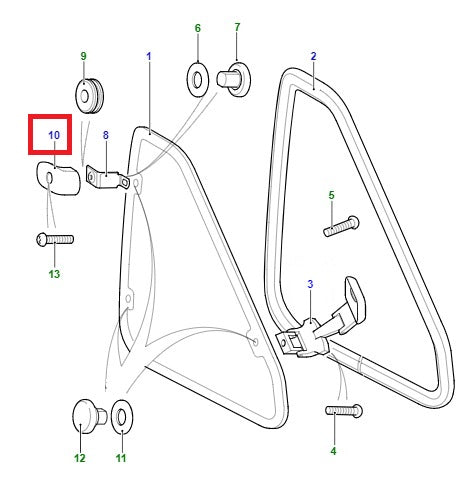 6
7
9
1
2
10
8
5
13
3
12
11
4