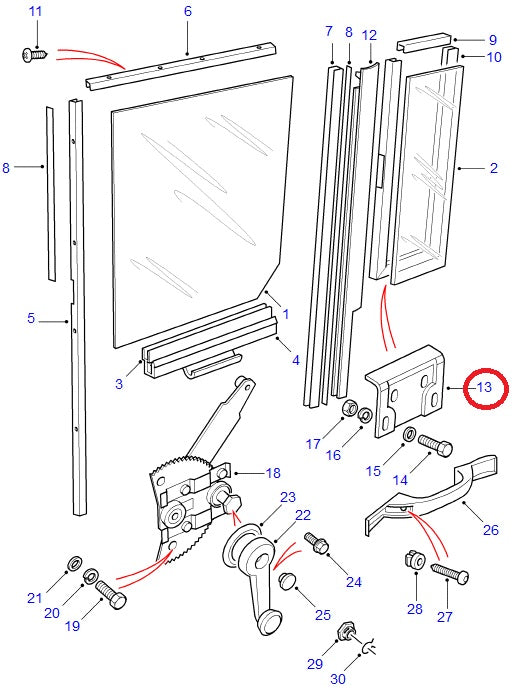 11
6
7
8
12
9
10
8
2
5
1
4
3
13
17
16
15
14
18
23
22
26
21
20
19
24
25
28
27
29
30