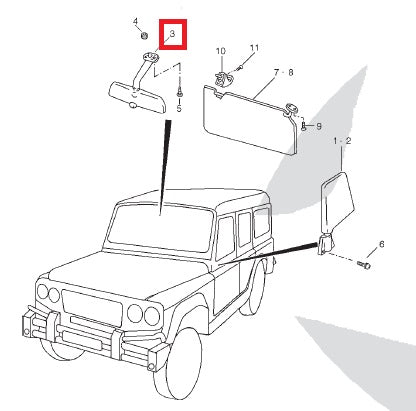 4
3
10
11
7 - 8
5
9
1 - 2
6