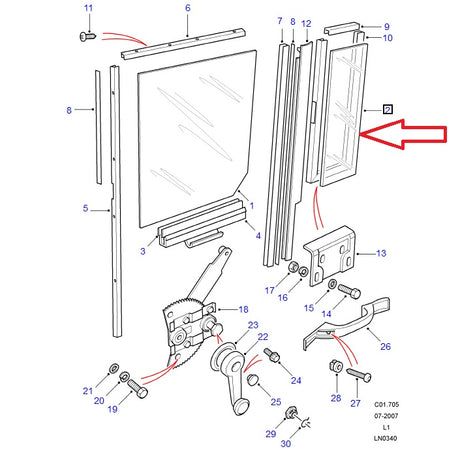 11
6
7
8
12
9
10
8
2
5
1
4
3
13
17
16
15
14
18
23
22
26
21
20
19
24
25
28
27
29
30
C01.705
07-2007
L1
LN0340