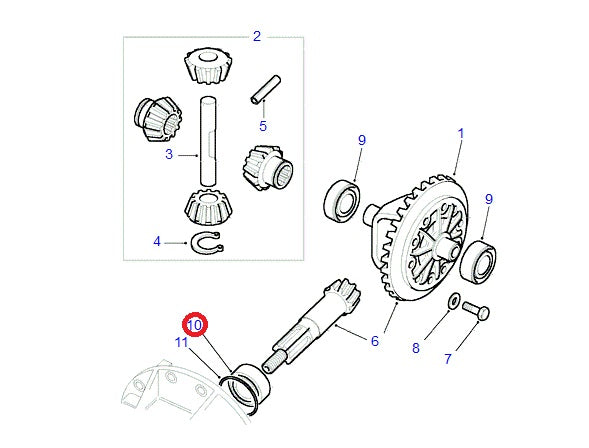 2
5
3
4
9
1
9
10
11
6
8
7