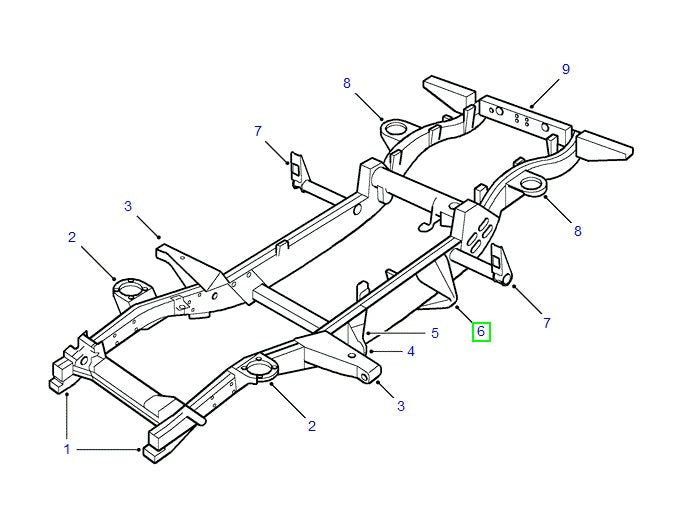 9
8
7
3
2
8
7
6
5
4
3
2
1