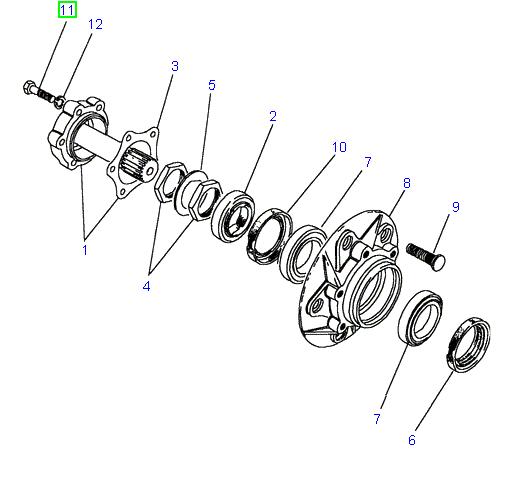 11
12
3
5
2
10
7
8
9
1
4
7
6