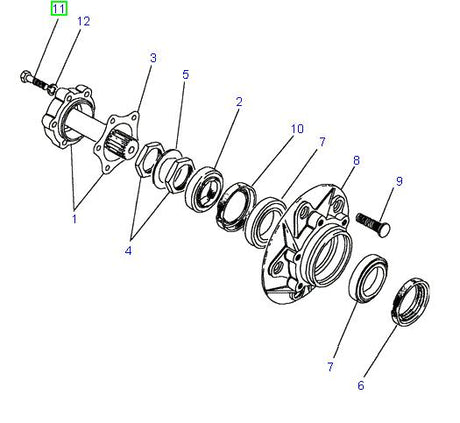 11
12
3
5
2
10
7
8
9
1
4
7
6