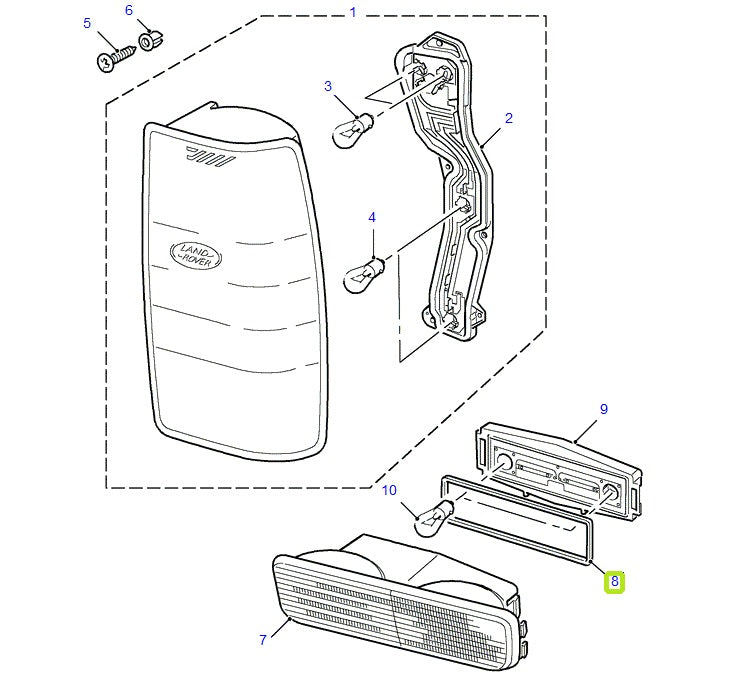 5
6
1
3
2
4
LAND ROVER
9
10
8
7