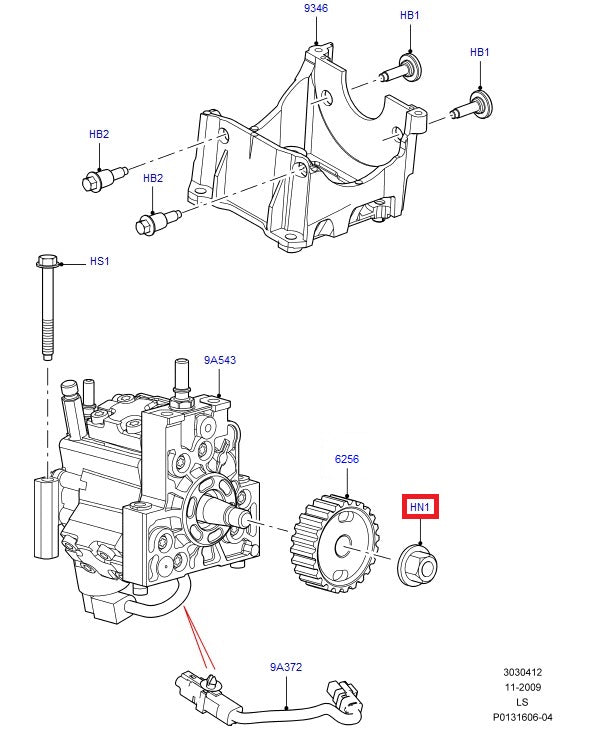 9346

HB1

HB1

HB2

HB2

HS1

9A543

6256

HN1

9A372

3030412
11-2009
LS
P0131606-04