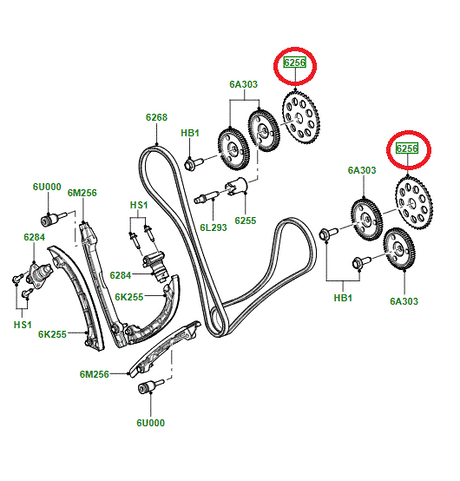 6256
6A303
6268
HB1
6256
6A303
6U000
6M256
HS1
6L293
6255
6284
6284
6K255
HB1
6A303
HS1
6K255
6M256
6U000