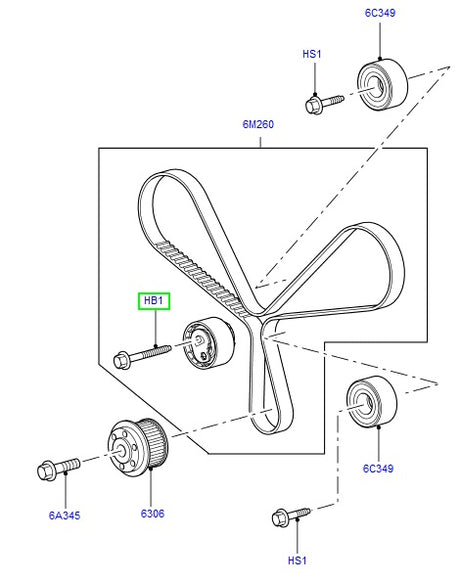 6C349

HS1

6M260

HB1

6C349

6A345

6306

HS1