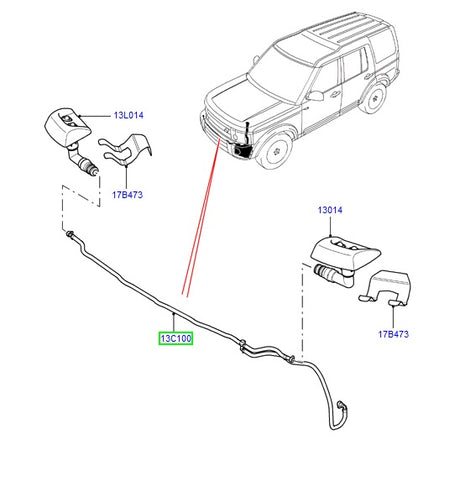 13L014

17B473

13014

17B473

13C100