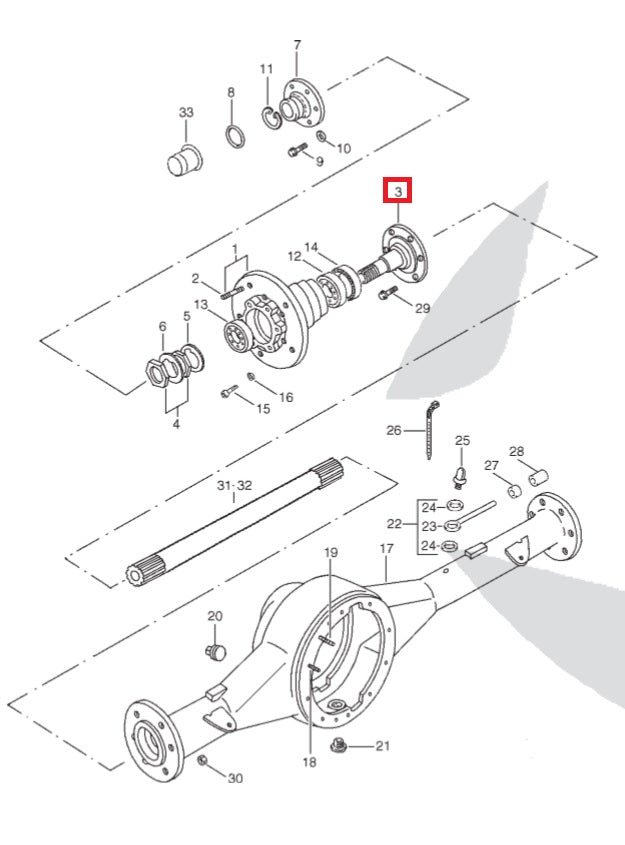 7
11
8
33
10
9
3
1
14
12
2
13
29
6
5
16
15
4
26
25
28
27
31·32
24
22
23
24
19
17
20
21
18
30