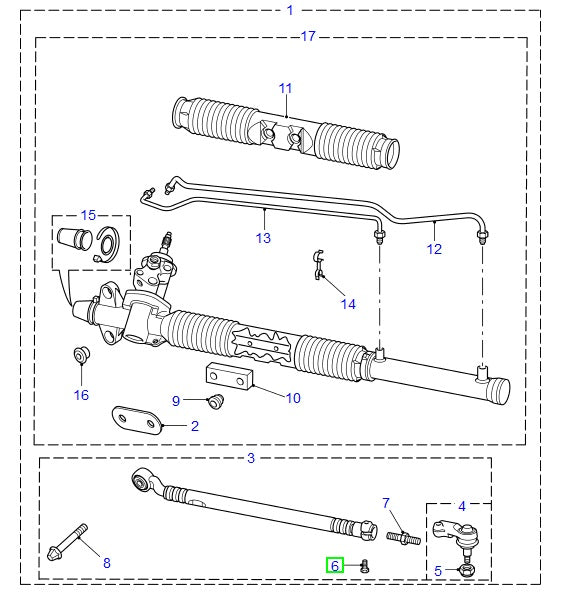 1
17
11
15
13
12
14
16
9
10
2
3
7
4
8
6
5