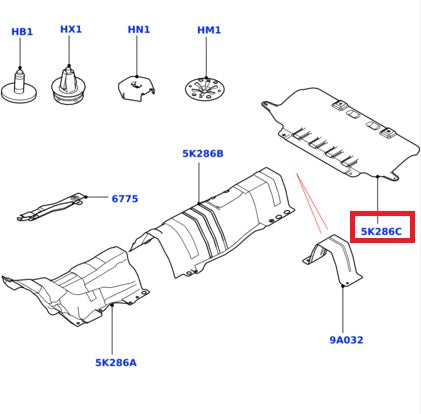 HB1
HX1
HN1
HM1
5K286B
6775
5K286C
9A032
5K286A