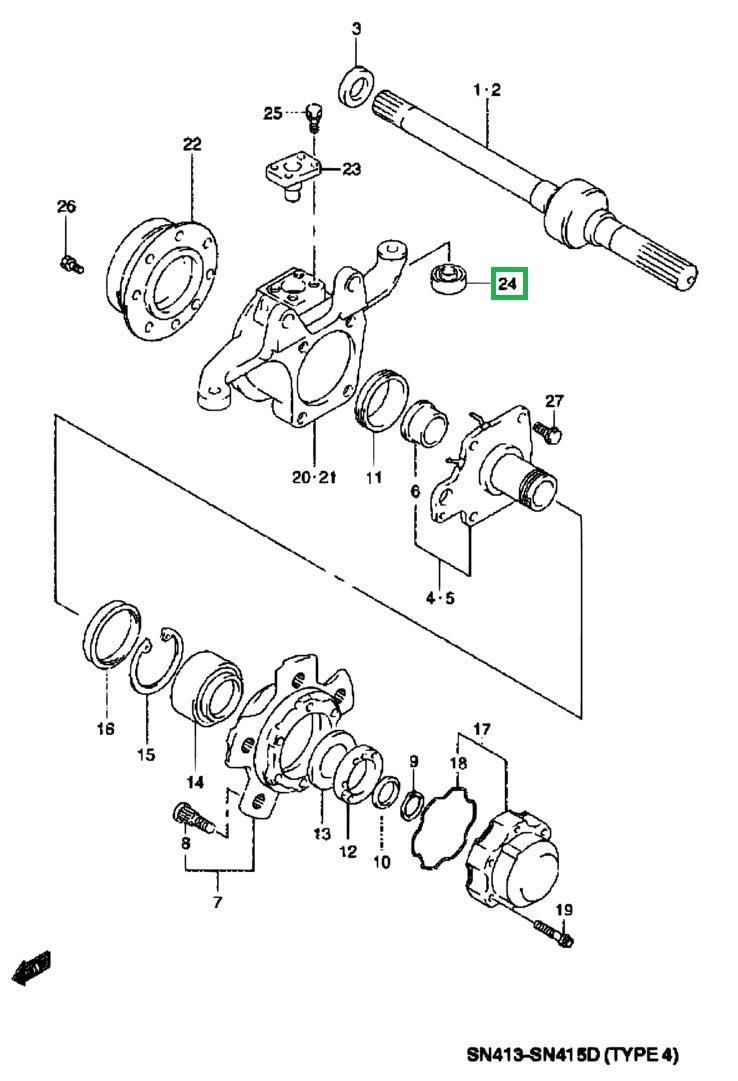 3
1·2
25
22
23
26
24
27
20·21
11
6
4·5
16
15
14
17
18
9
13
12
10
8
7
19
SN413-SN415D (TYPE 4)