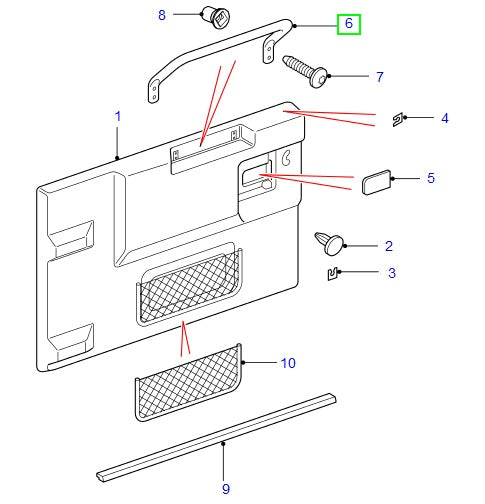 8
6
7
1
4
5
2
3
10
9