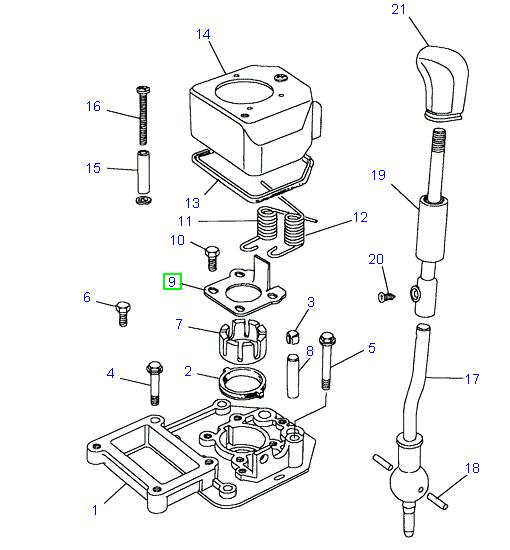 21
14
16
15
19
13
11
12
10
20
9
6
3
7
8
5
4
2
17
18
1