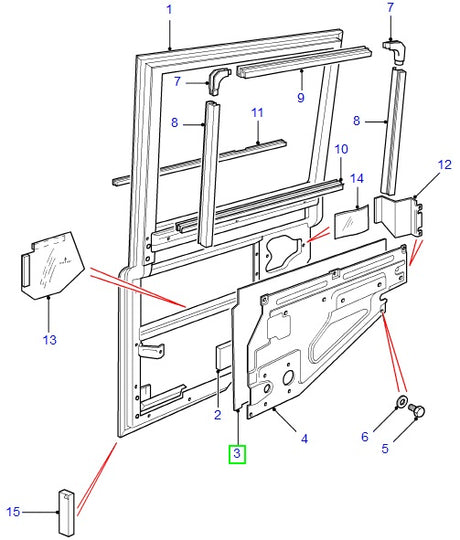 1
7
7
9
8
11
8
10
14
12
13
2
3
4
6
5
15