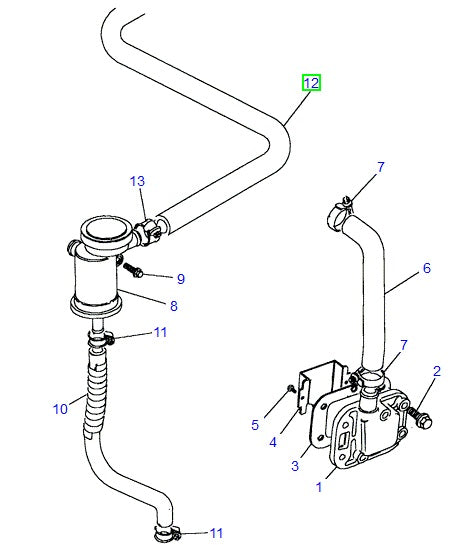 12
13
7
9
6
8
11
7
2
10
5
4
3
1
11