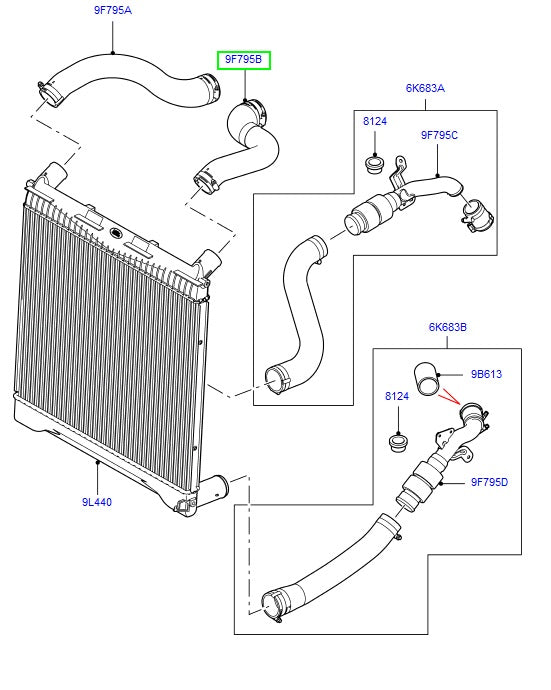 9F795A

9F795B

6K683A

8124

9F795C

6K683B

9B613

8124

9F795D

9L440