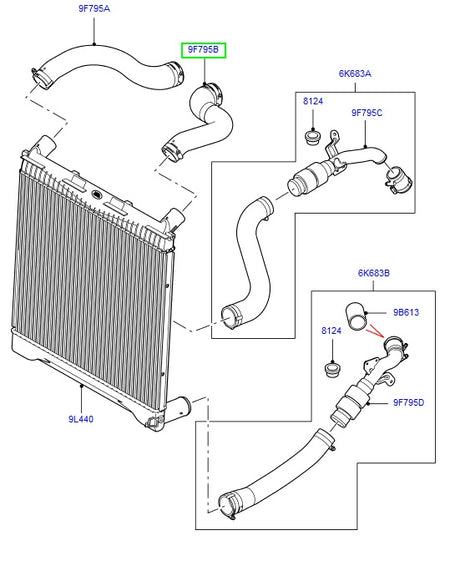 9F795A

9F795B

6K683A

8124

9F795C

6K683B

9B613

8124

9F795D

9L440