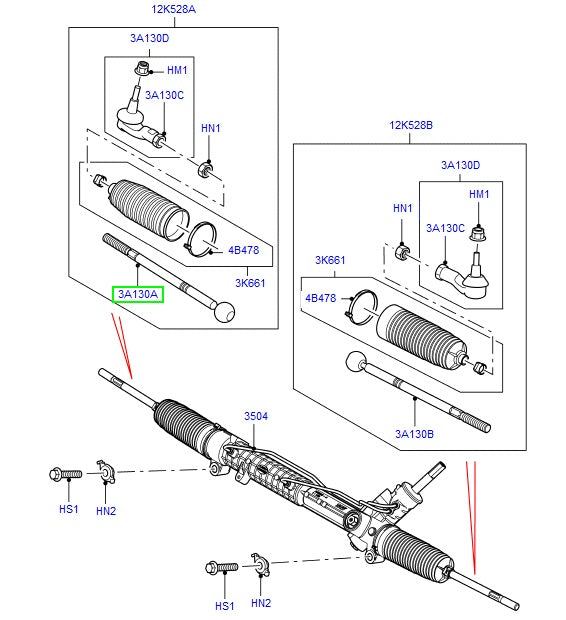 12K528A
3A130D
HM1
3A130C
HN1
4B478
3K661
3A130A
12K528B
3A130D
HM1
HN1
3A130C
3K661
4B478
3A130B
3504
HS1
HN2
HS1
HN2