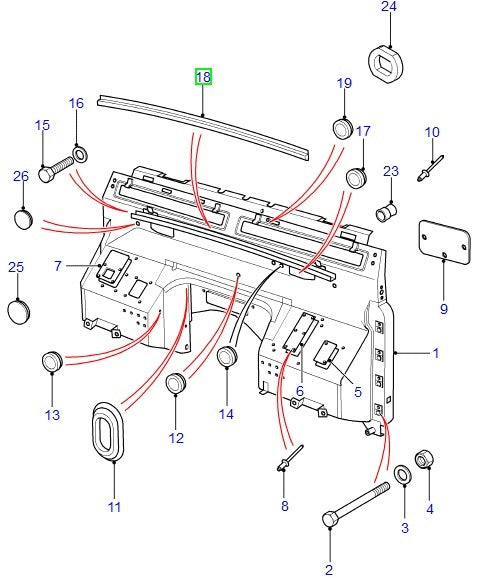 24

18

19

16

17

15

10

26

23

7

25

9

1

13

6

5

14

12

11

8

4

3

2