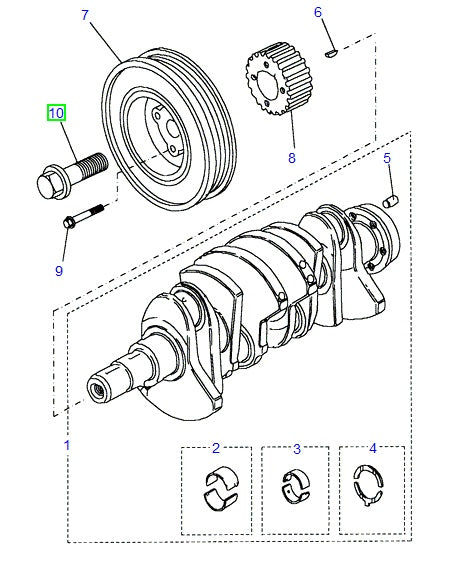 7
6
10
8
5
9
1
2
3
4