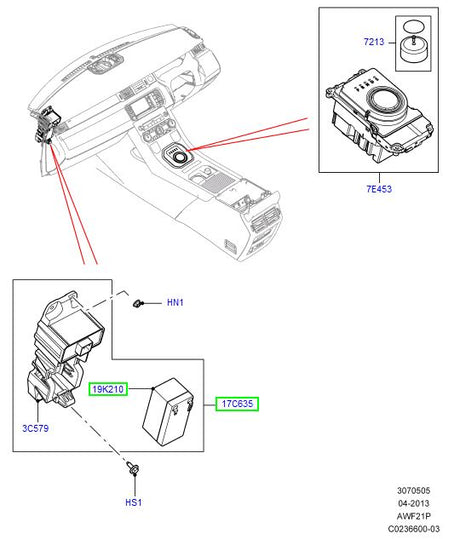 7213

7E453

HN1

19K210

17C635

3C579

HS1

3070505
04-2013
AWF21P
C0236600-03