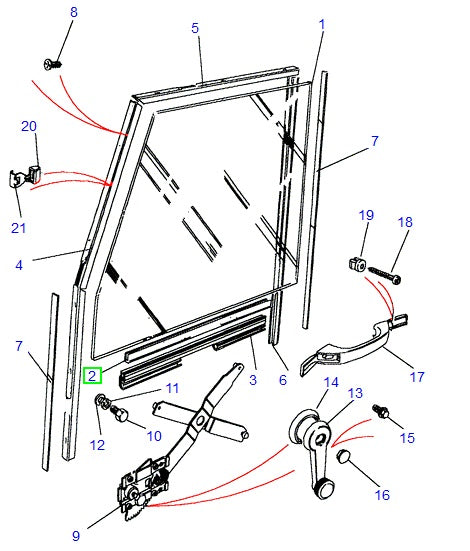 8
5
1
20
7
21
19
18
4
7
2
11
3
6
17
14
13
12
10
15
16
9