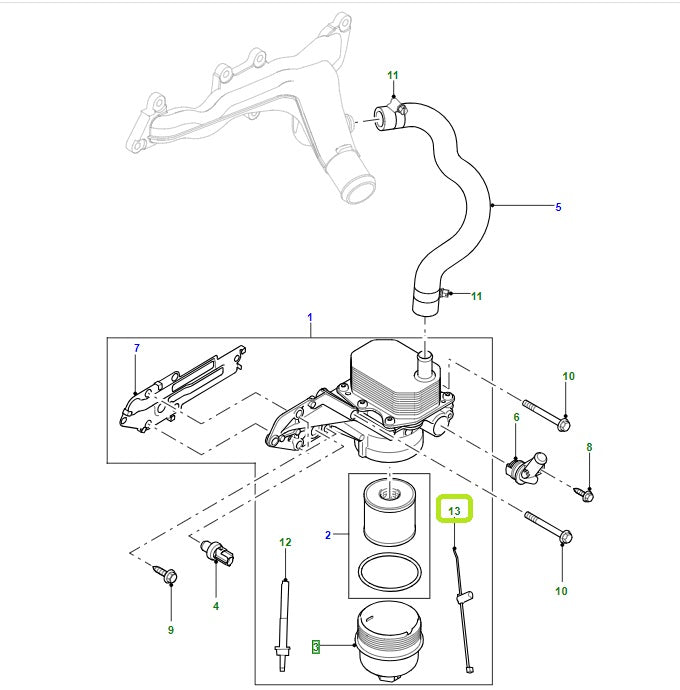 11
5
11
1
7
10
6
8
13
2
12
10
4
9
3