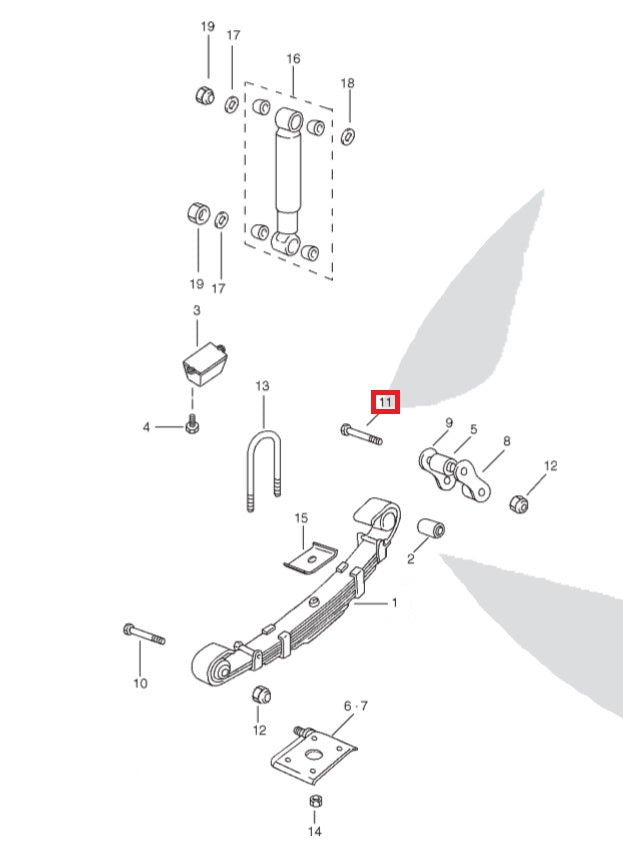 19
17
16
18
19
17
3
4
13
11
9
5
8
12
15
2
1
10
12
6 · 7
14