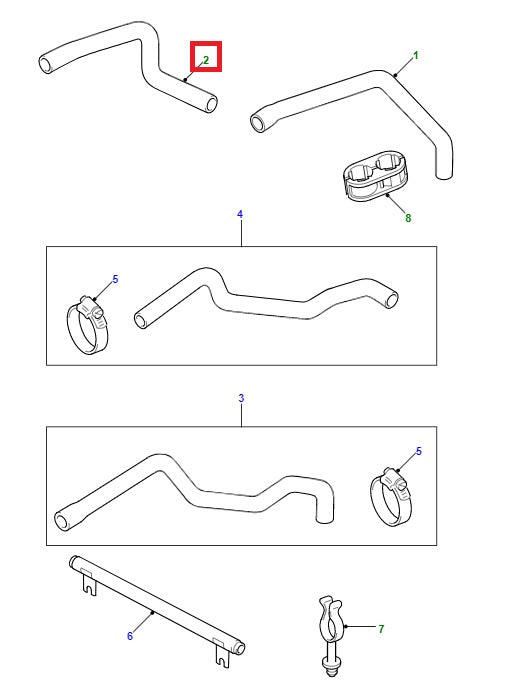 2
1
8
4
5
3
5
6
7