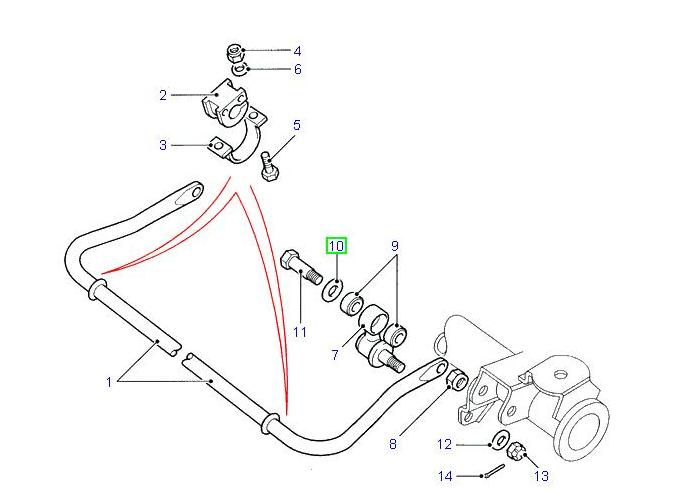 4
6
2
5
3
10
9
11
7
1
8
12
13
14