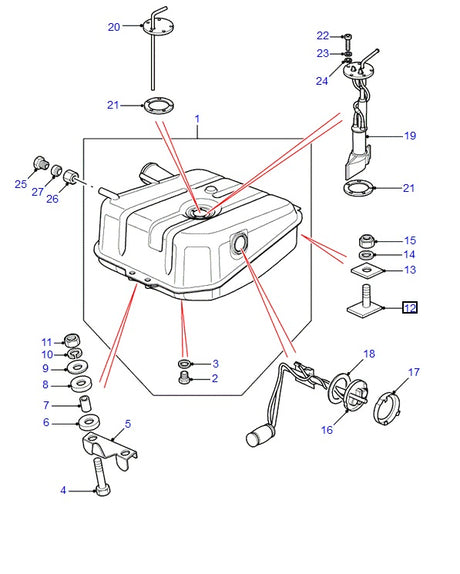 20
22
23
24
21
1
19
25
27
26
21
15
14
13
12
11
10
9
8
7
6
5
4
3
2
18
17
16