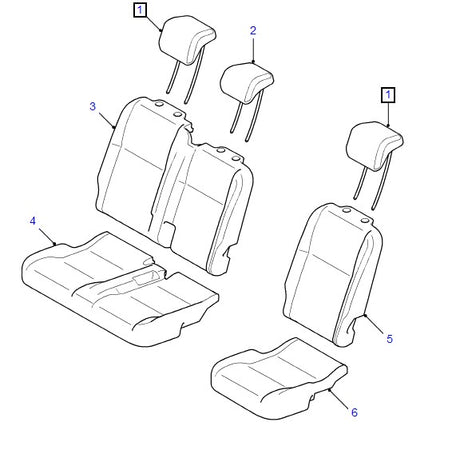 1
2
1
3
4
5
6