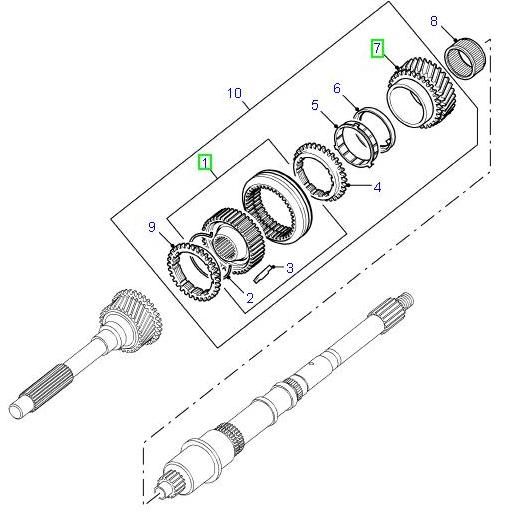 8
7
10
6
5
1
4
9
3
2