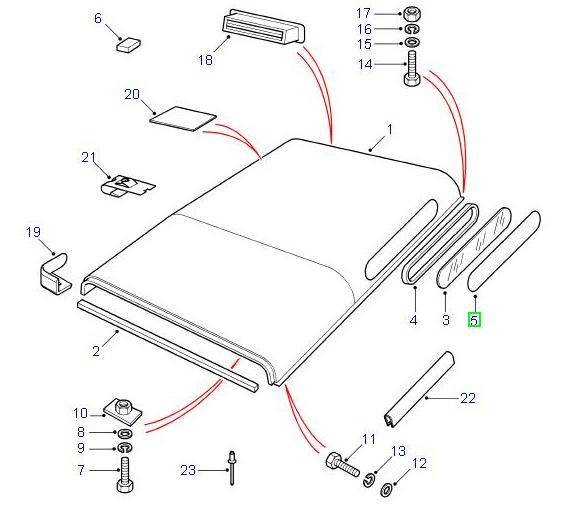 6
18
17
16
15
14
20
1
21
19
4
3
5
2
22
10
8
9
7
23
11
13
12