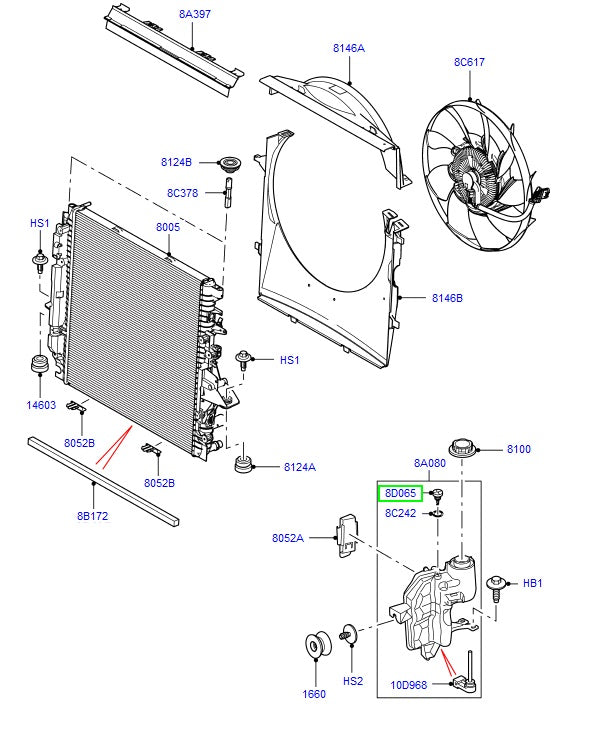 8A397
8146A
8C617
8124B
8C378
HS1
8005
8146B
HS1
14603
8052B
8052B
8124A
8B172
8100
8A080
8D065
8C242
8052A
HB1
1660
HS2
10D968