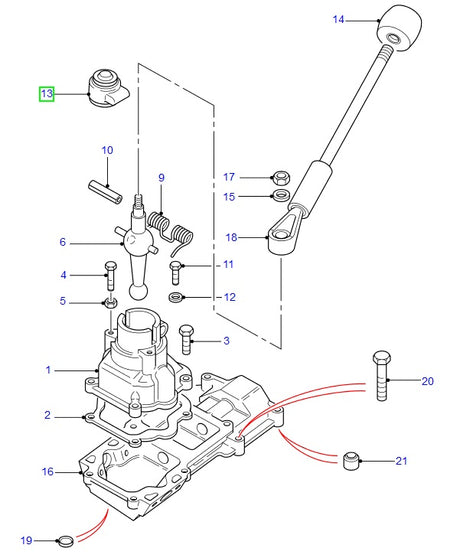 14
13
10
9
17
15
6
18
4
11
5
12
3
1
20
2
21
16
19