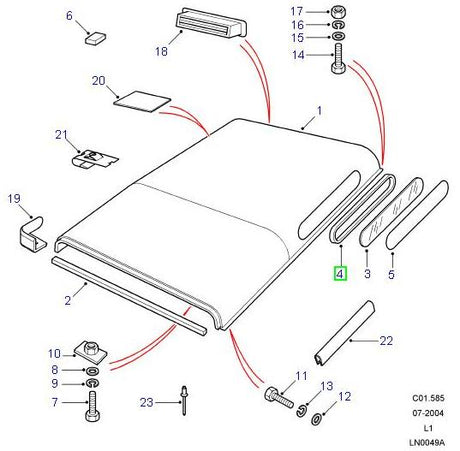 6
18
17
16
15
14
20
1
21
19
4
3
5
2
22
10
8
9
7
23
11
13
12
C01.585
07-2004
L1
LN0049A